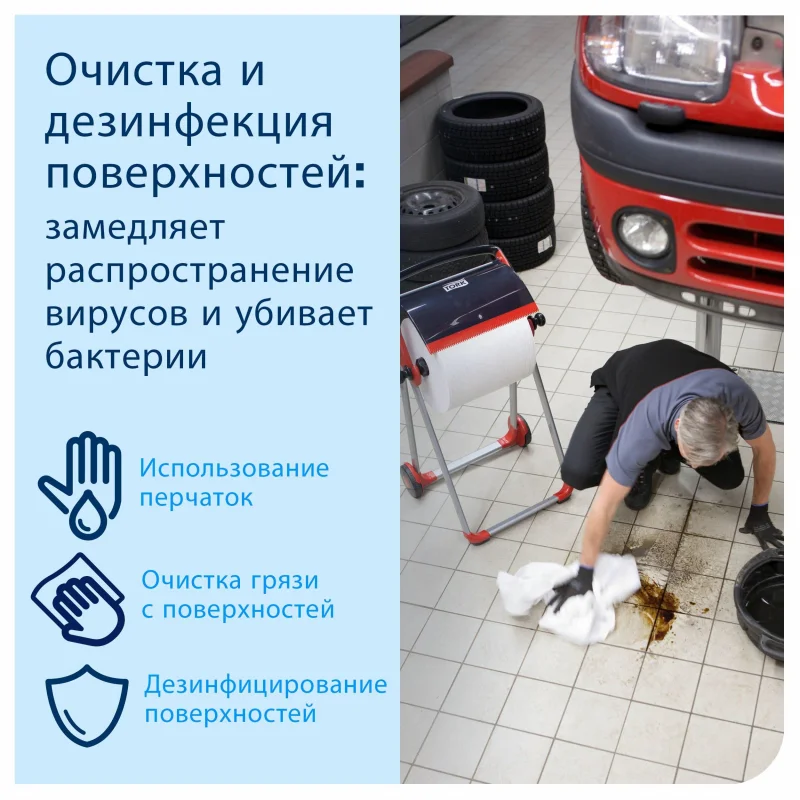 Очистка и дезинфекция поверхностей:
замедляет распространение вирусов и убивает бактерии

Использование перчаток

Очистка грязи с поверхностей

Дезинфицирование поверхностей

TORK